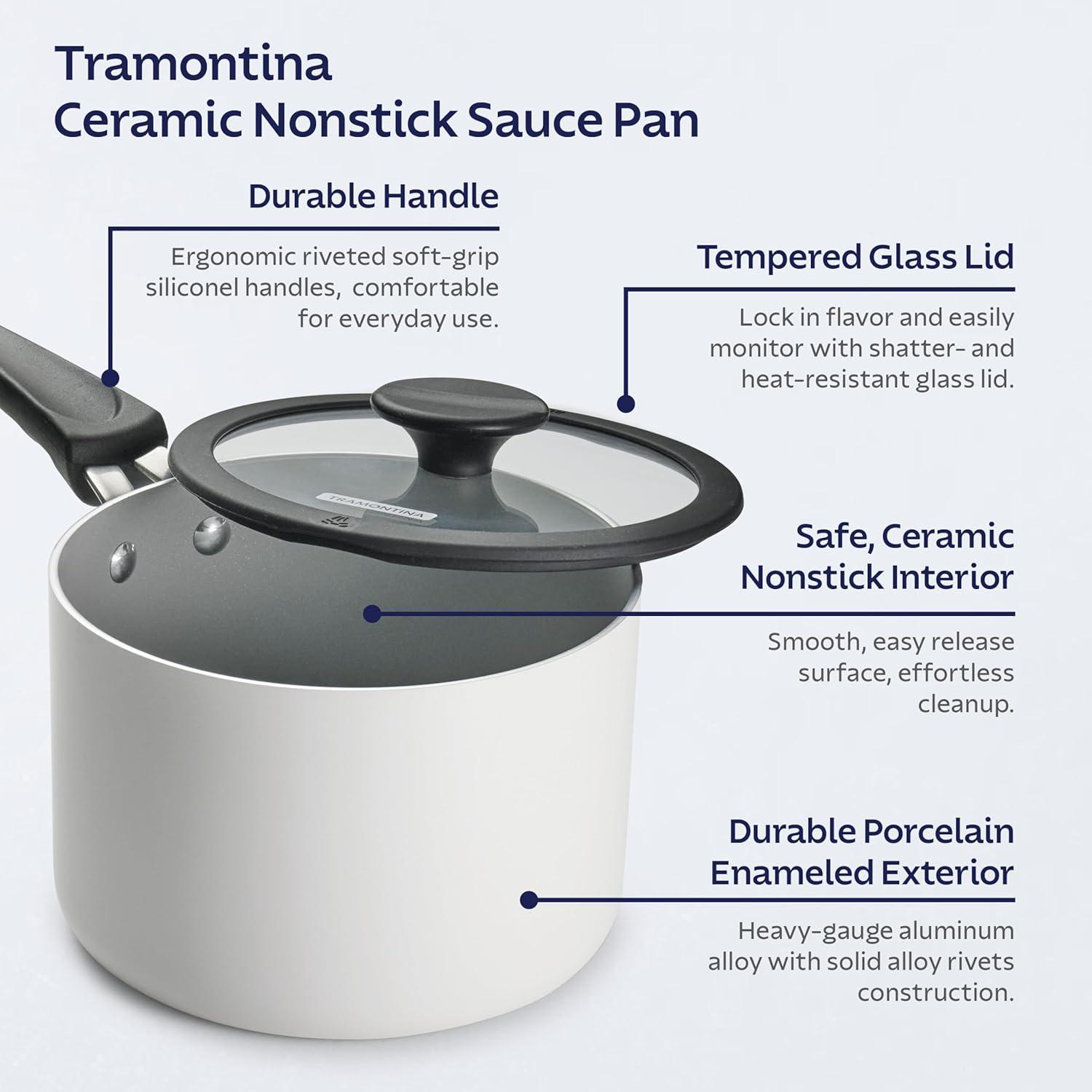 Tramontina
Ceramic Nonstick Sauce Pan

Durable Handle

Ergonomic riveted soft-grip siliconel handles, comfortable for everyday use.

Tempered Glass Lid

Lock in flavor and easily monitor with shatter- and heat-resistant glass lid.

TRAMONTINA

Safe, Ceramic Nonstick Interior

Smooth, easy release surface, effortless cleanup.

Durable Porcelain Enameled Exterior

Heavy-gauge aluminum alloy with solid alloy rivets construction.